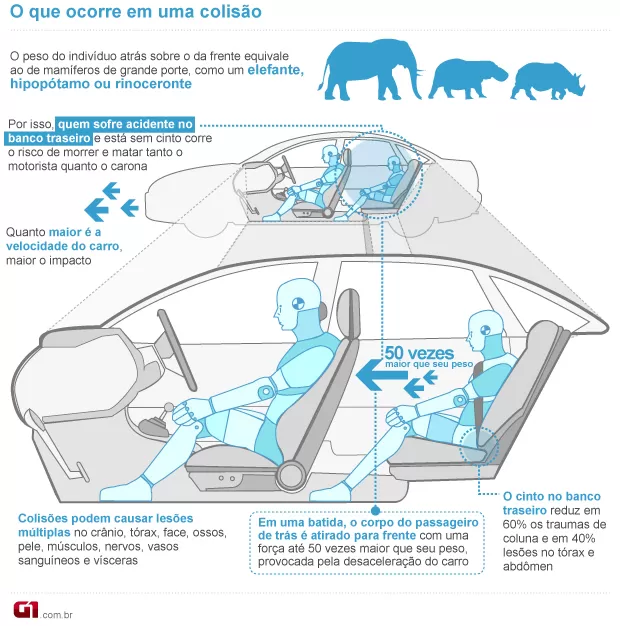 O que ocorre em uma colisão

O peso do indivíduo atrás sobre o da frente equivale ao de mamíferos de grande porte, como um elefante, hipopótamo ou rinoceronte

Por isso, quem sofre acidente no banco traseiro e está sem cinto corre o risco de morrer e matar tanto o motorista quanto o carona

Quanto maior é a velocidade do carro, maior o impacto

50 vezes
maior que seu peso

Colisões podem causar lesões múltiplas no crânio, tórax, face, ossos, pele, músculos, nervos, vasos sanguíneos e vísceras

Em uma batida, o corpo do passageiro de trás é atirado para frente com uma força até 50 vezes maior que seu peso, provocada pela desaceleração do carro

O cinto no banco traseiro reduz em 60% os traumas de coluna e em 40% lesões no tórax e abdômen

G1.com.br